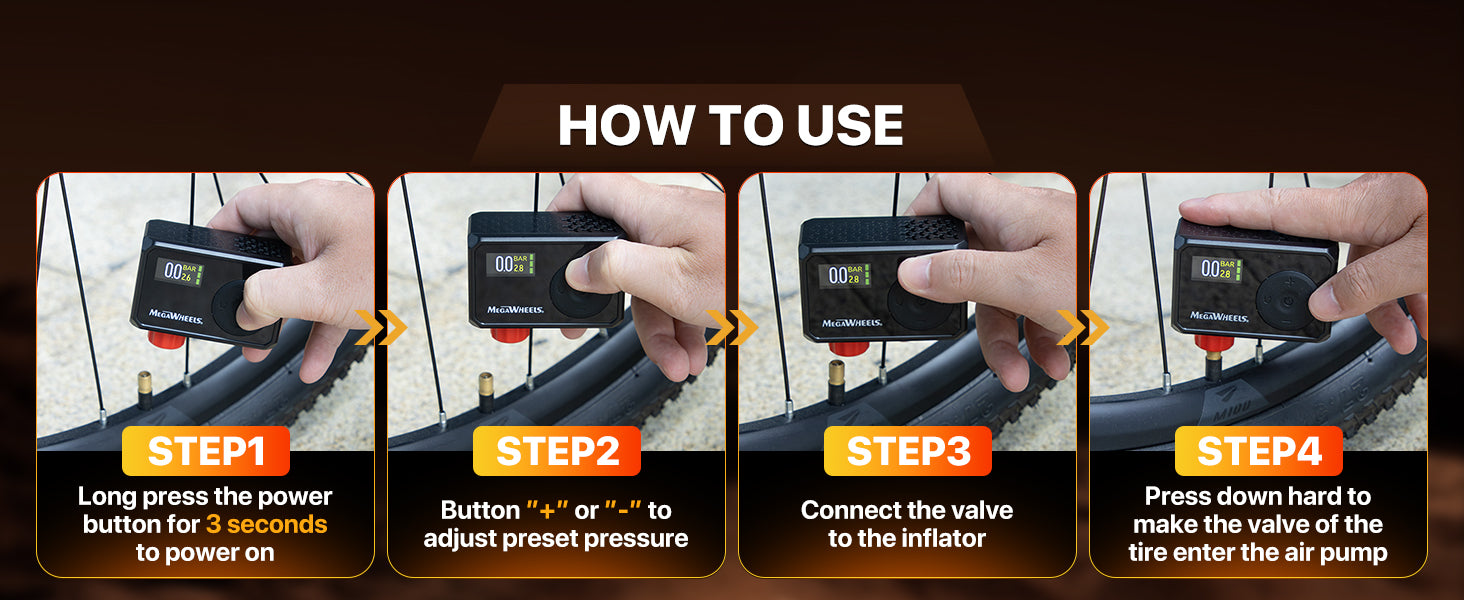 HOW TO USE

0.0 BAR 2.6

MEGAWHEELS.

STEP1

Long press the power button for 3 seconds to power on

0.0 BAR 2.8

MEGAWHEELS.

STEP2

Button "+" or "-" to adjust preset pressure

0.0 BAR 2.8

MEGAWHEELS.

STEP3

Connect the valve to the inflator

0.0 BAR 2.8

MEGAWHEELS.

STEP4

Press down hard to make the valve of the tire enter the air pump