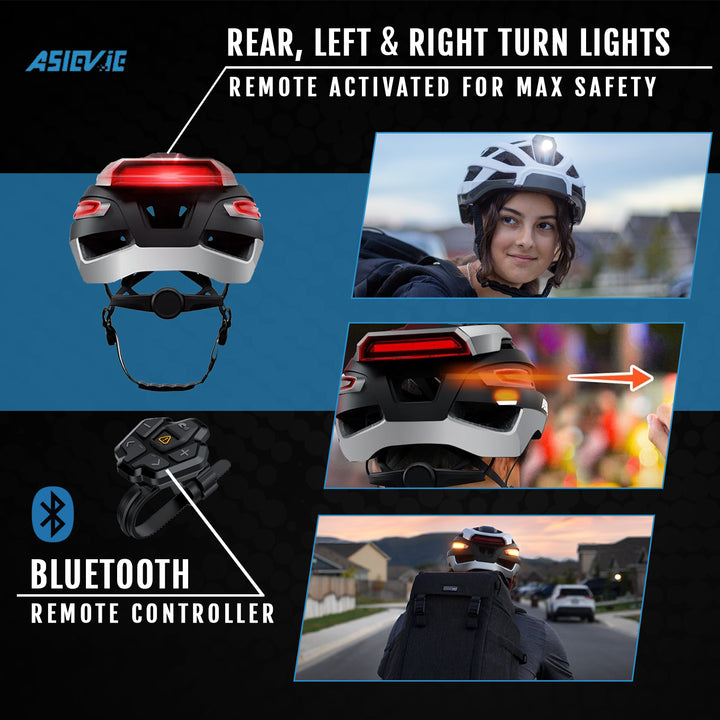 ASIEVIE

REAR, LEFT & RIGHT TURN LIGHTS

REMOTE ACTIVATED FOR MAX SAFETY

BLUETOOTH

REMOTE CONTROLLER